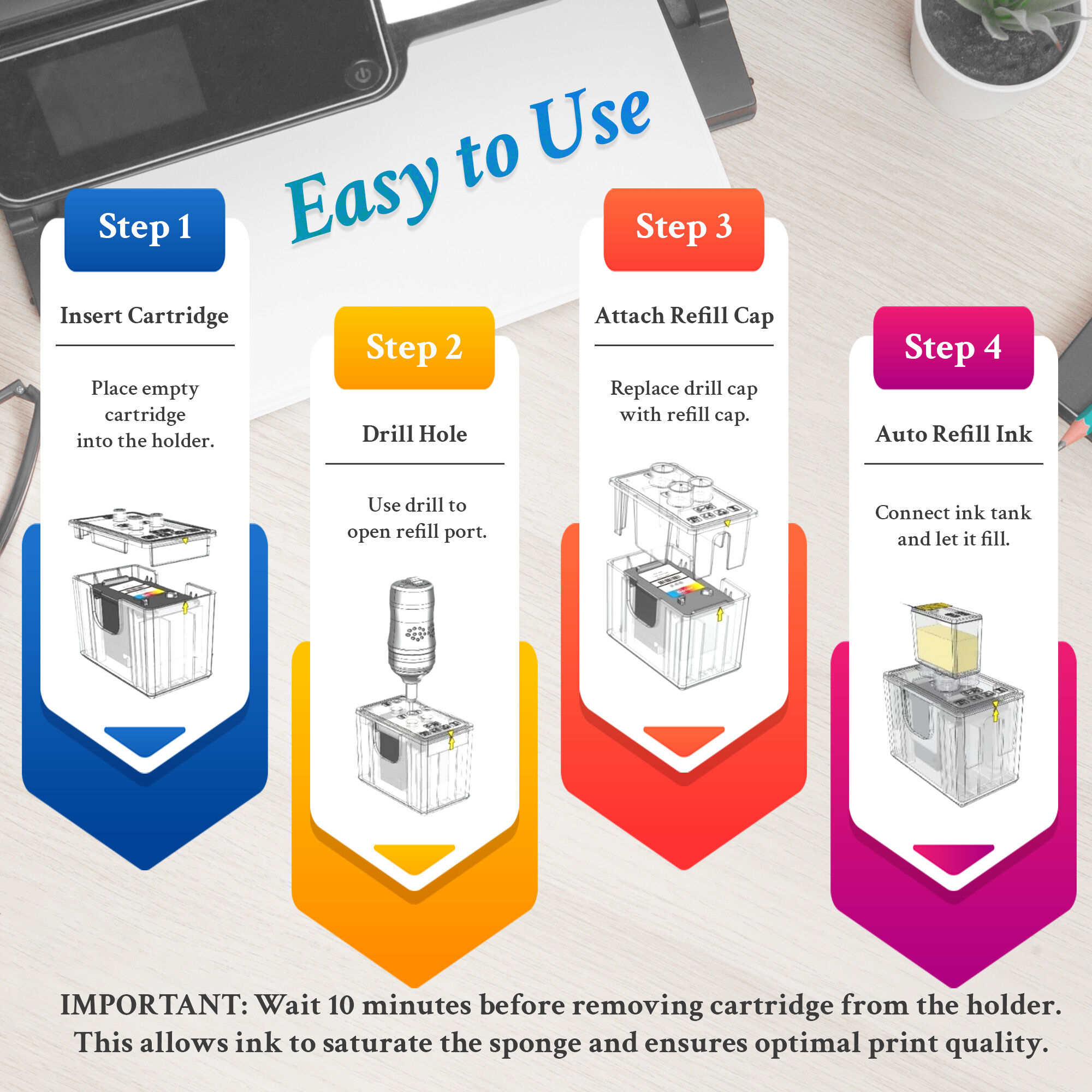 Easy to Use

Step 1

Insert Cartridge

Place empty cartridge into the holder.

Step 2

Drill Hole

Use drill to open refill port.

Step 3

Attach Refill Cap

Replace drill cap with refill cap.

Step 4

Auto Refill Ink

Connect ink tank and let it fill.

IMPORTANT: Wait 10 minutes before removing cartridge from the holder. This allows ink to saturate the sponge and ensures optimal print quality.